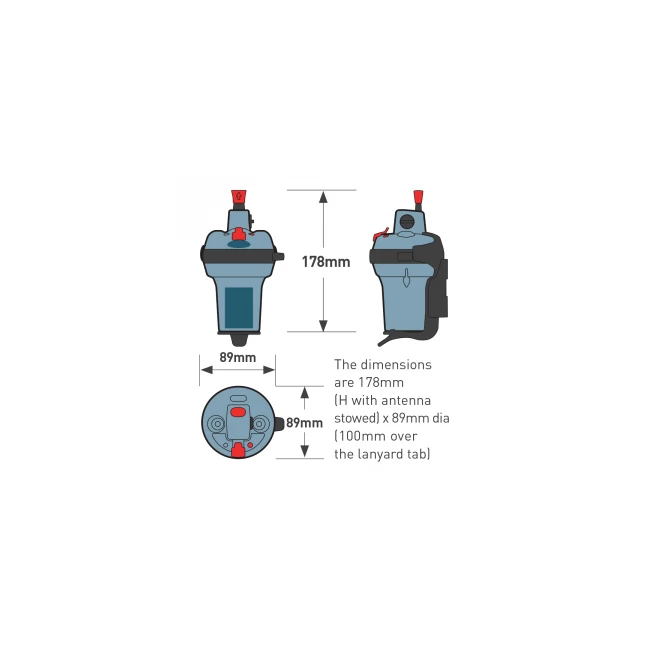 178mm

89mm

89mm

The dimensions are 178mm (H with antenna stowed) x 89mm dia (100mm over the lanyard tab)