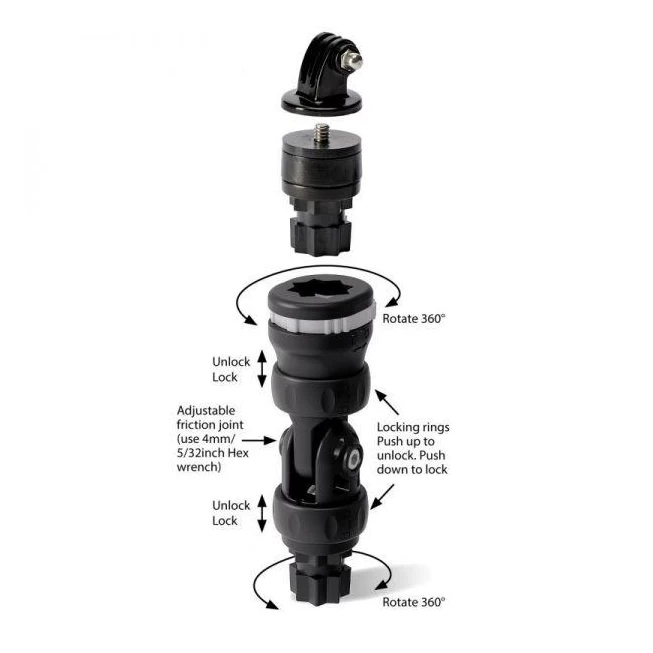 Rotate 360°

Unlock
Lock

Adjustable friction joint (use 4mm/ 5/32inch Hex wrench)

Locking rings Push up to unlock. Push down to lock

Unlock
Lock

Rotate 360°